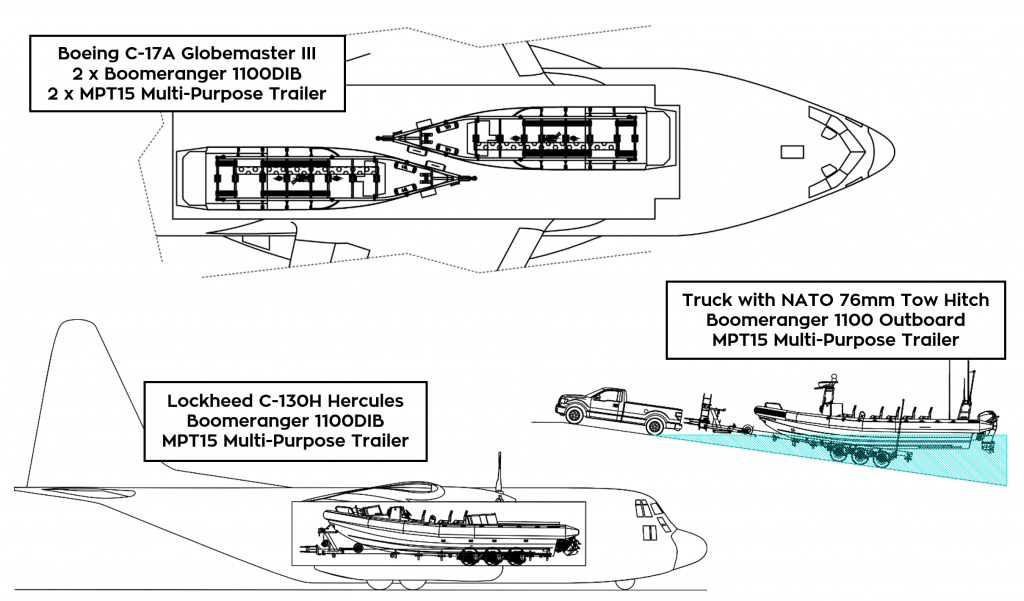 Boeing C-17A Globemaster III
2 x Boomeranger 1100DIB
2 x MPT15 Multi-Purpose Trailer

Truck with NATO 76mm Tow Hitch
Boomeranger 1100 Outboard
MPT15 Multi-Purpose Trailer

Lockheed C-130H Hercules
Boomeranger 1100DIB
MPT15 Multi-Purpose Trailer